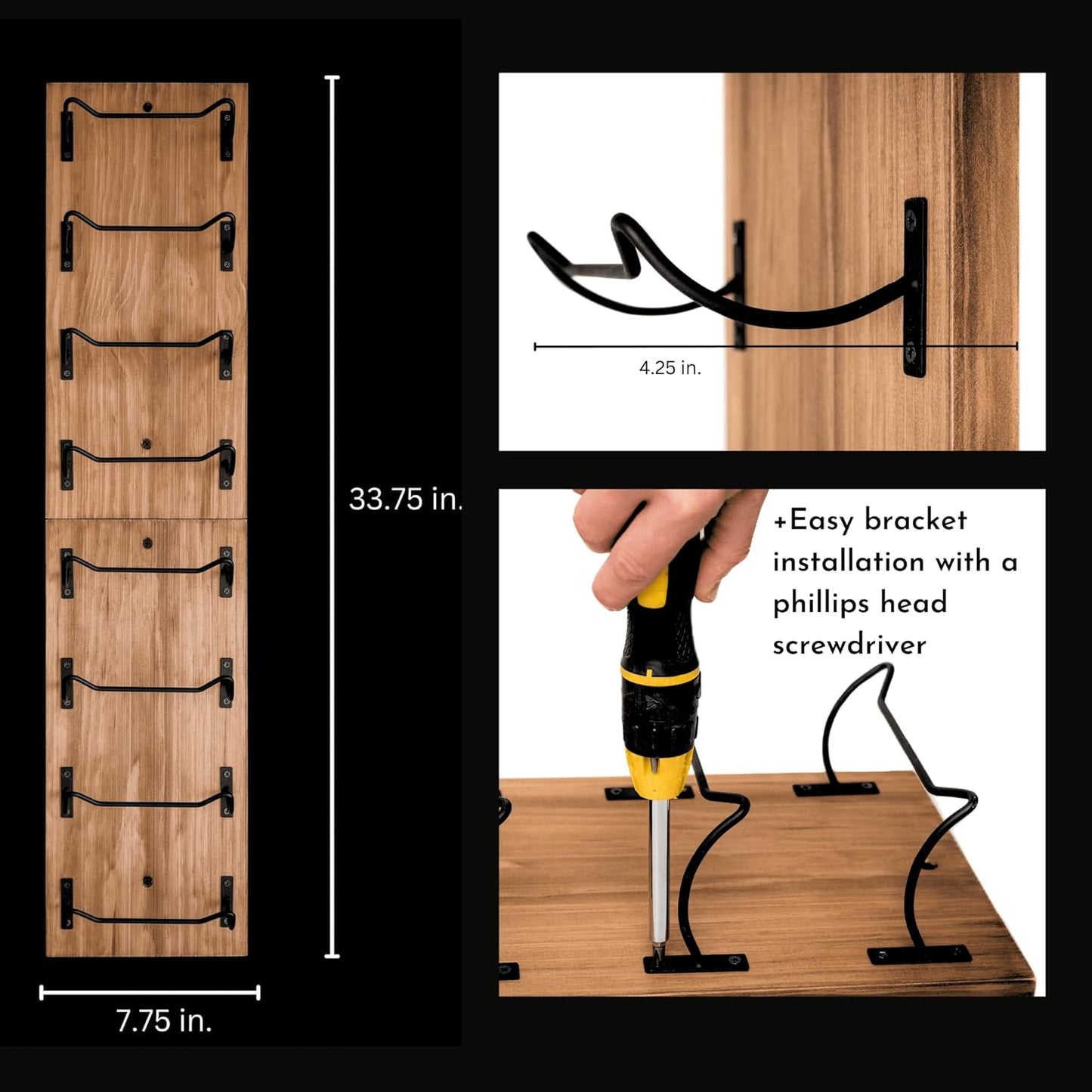 33.75 in.

7.75 in.

4.25 in.

+Easy bracket installation with a phillips head screwdriver