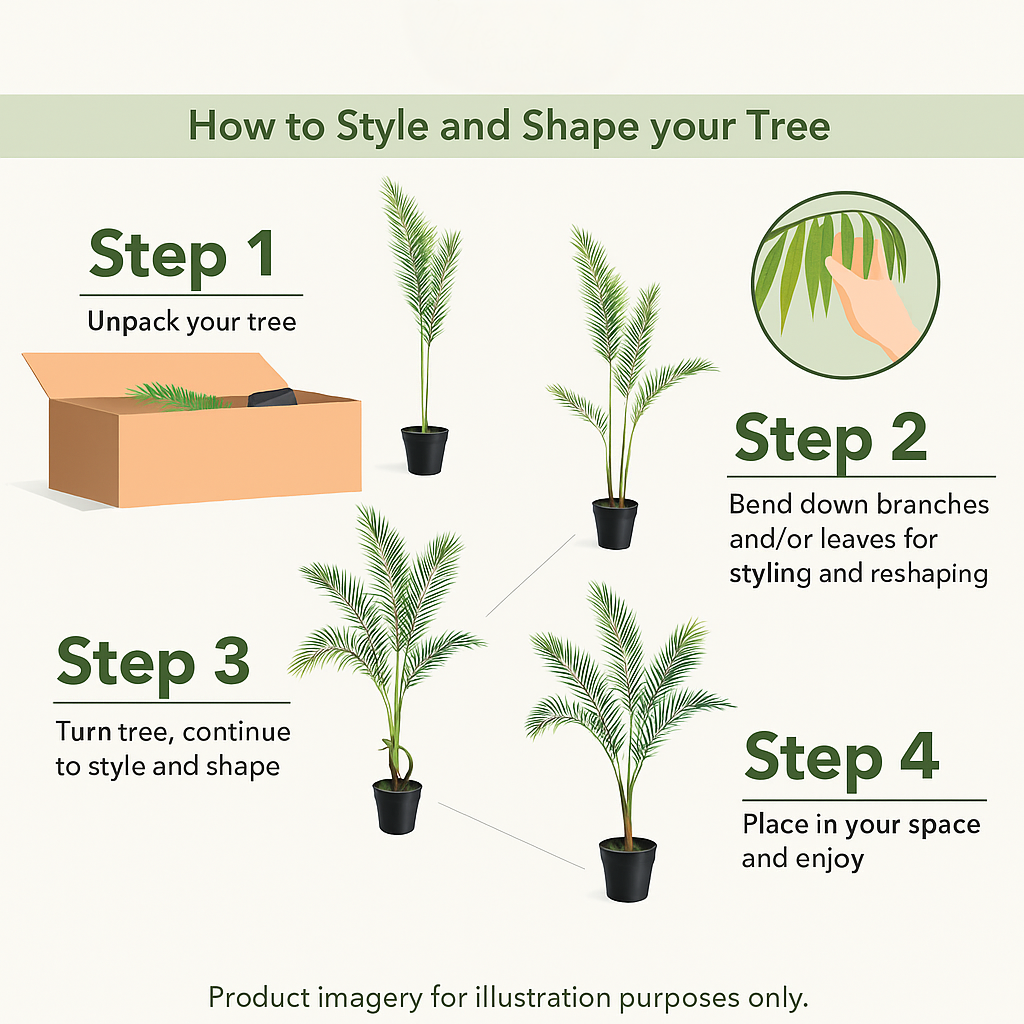 How to Style and Shape your Tree

Step 1

Unpack your tree

Step 2

Bend down branches and/or leaves for styling and reshaping

Step 3

Turn tree, continue to style and shape

Step 4

Place in your space and enjoy

Product imagery for illustration purposes only.